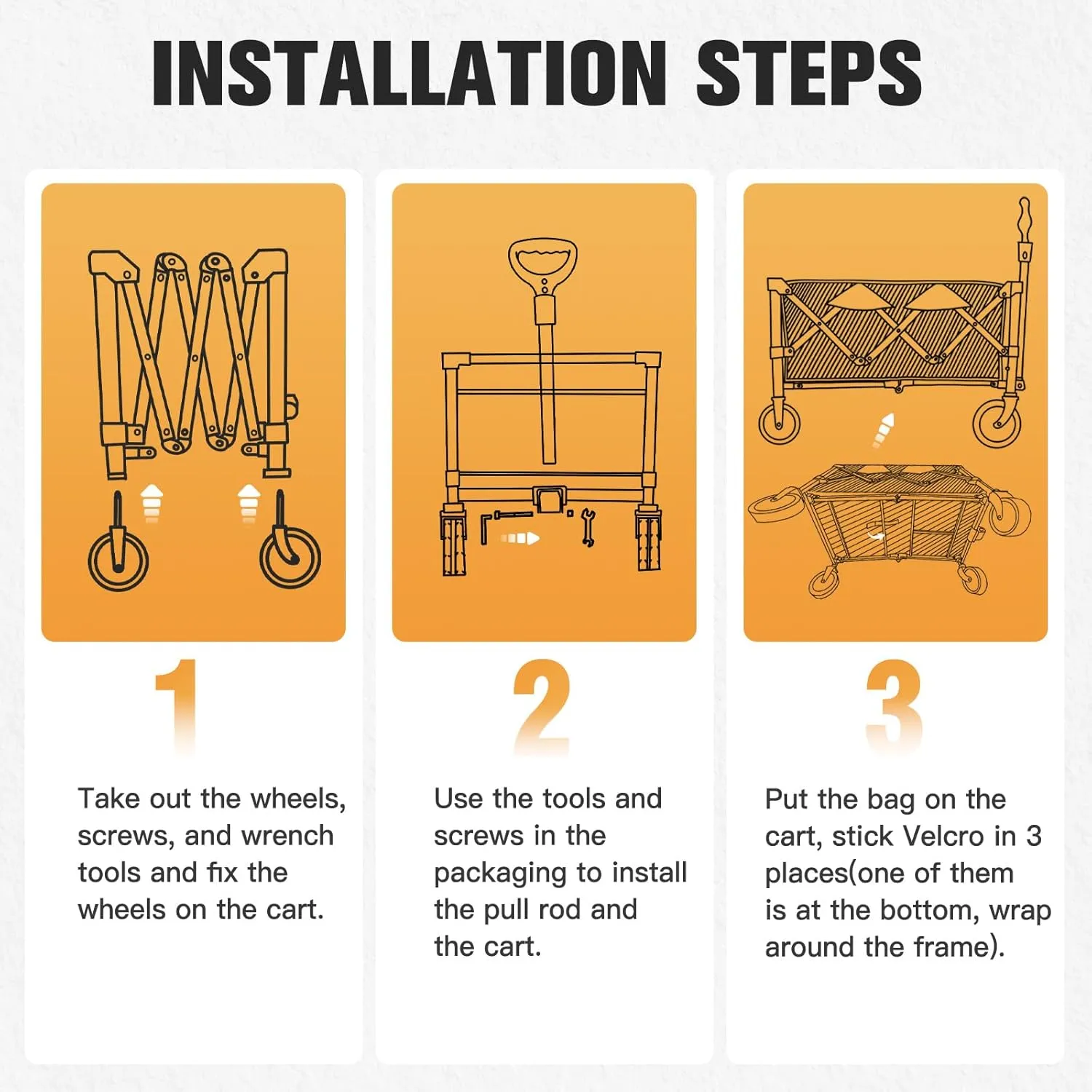 INSTALLATION STEPS

1

Take out the wheels, screws, and wrench tools and fix the wheels on the cart.

2

Use the tools and screws in the packaging to install the pull rod and the cart.

3

Put the bag on the cart, stick Velcro in 3 places(one of them is at the bottom, wrap around the frame).