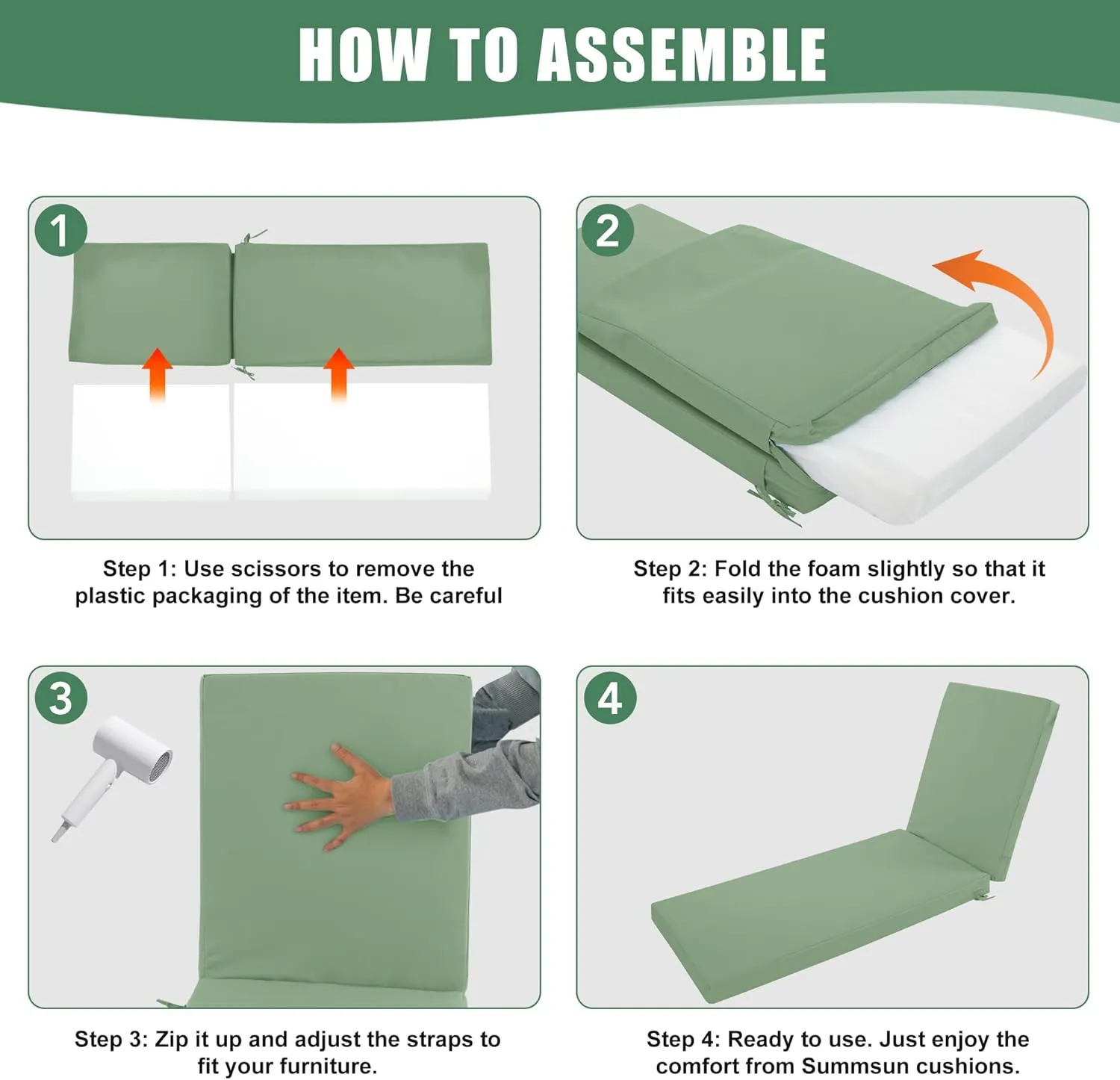 HOW TO ASSEMBLE

1

Step 1: Use scissors to remove the plastic packaging of the item. Be careful

2

Step 2: Fold the foam slightly so that it fits easily into the cushion cover.

3

Step 3: Zip it up and adjust the straps to fit your furniture.

4

Step 4: Ready to use. Just enjoy the comfort from Summsun cushions.